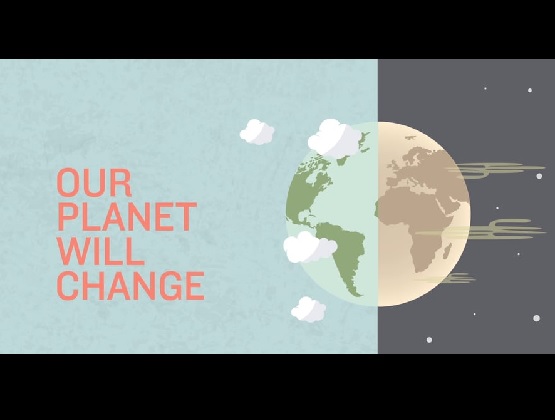 OUR
PLANET
WILL
CHANGE